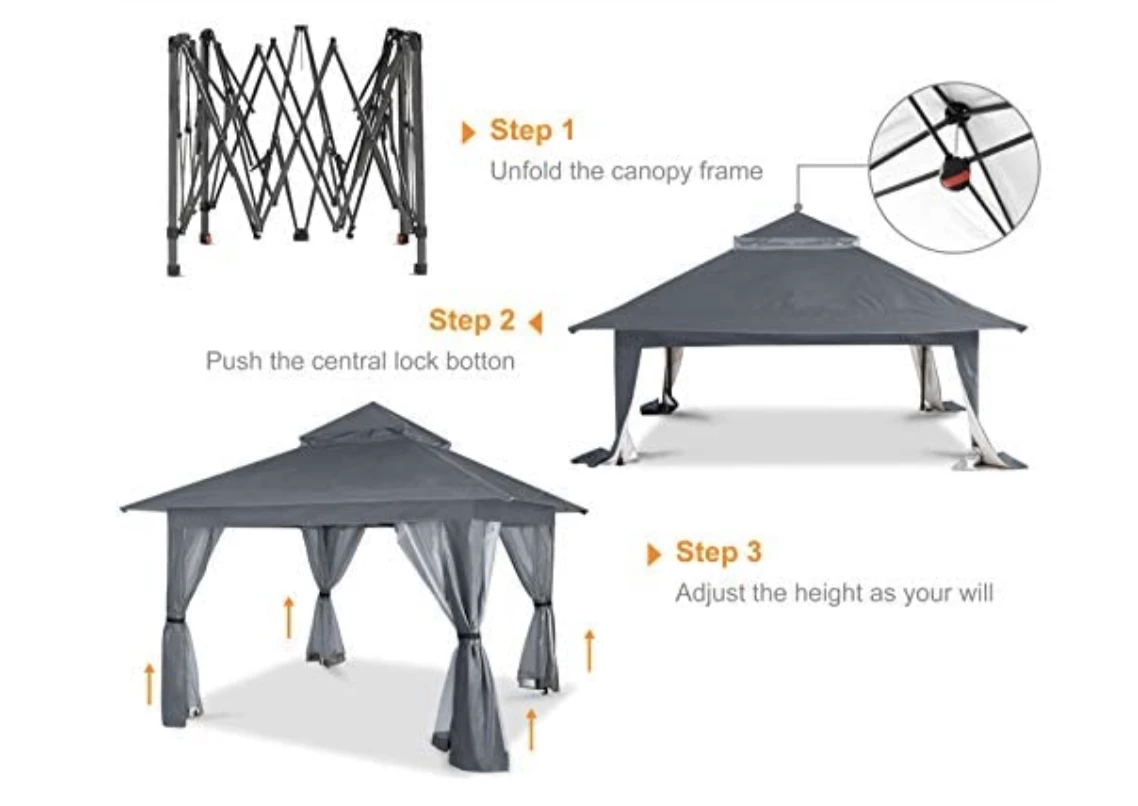 Step 1
Unfold the canopy frame

Step 2
Push the central lock botton

Step 3
Adjust the height as your will