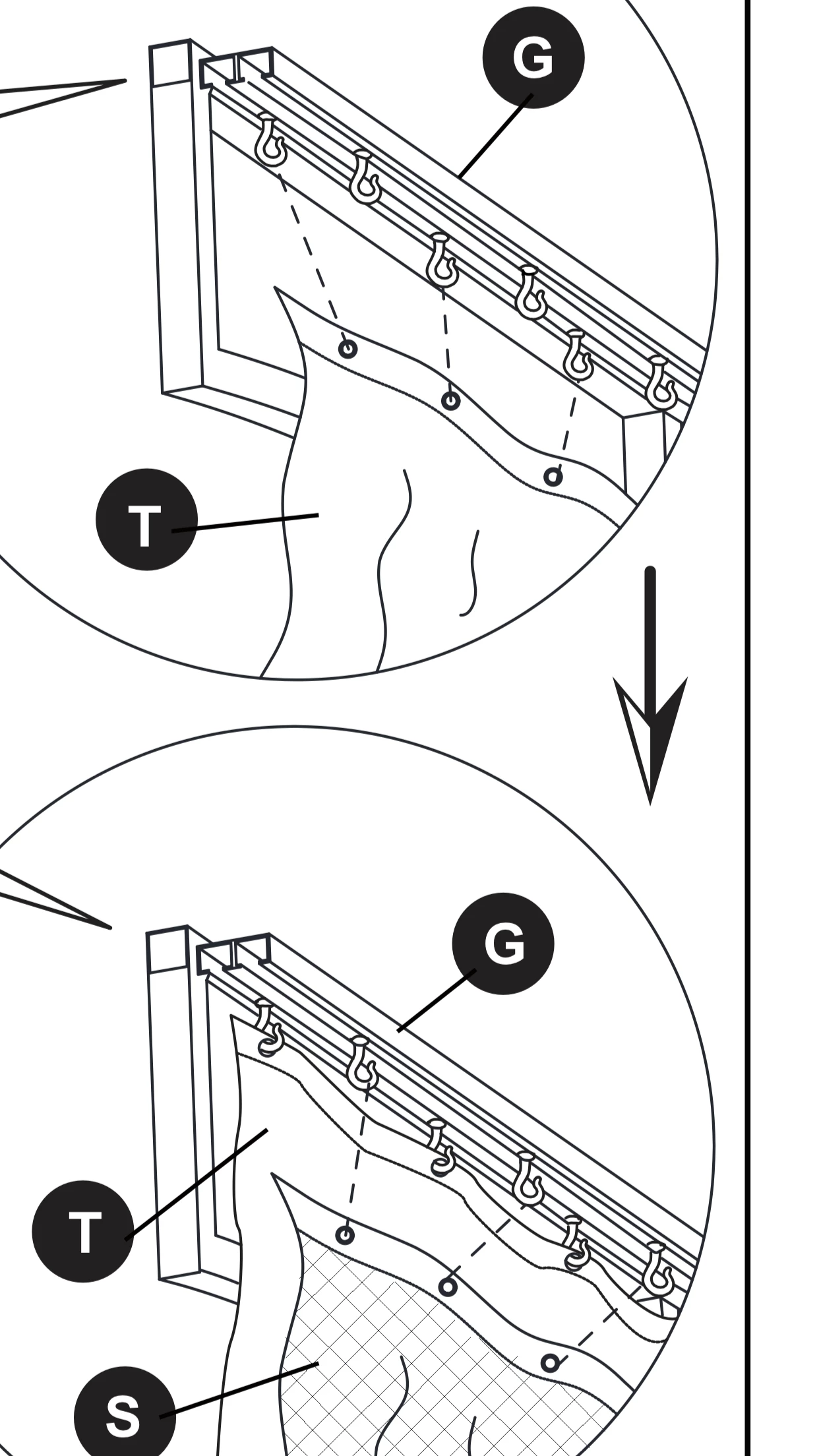 G

T

G

T

S