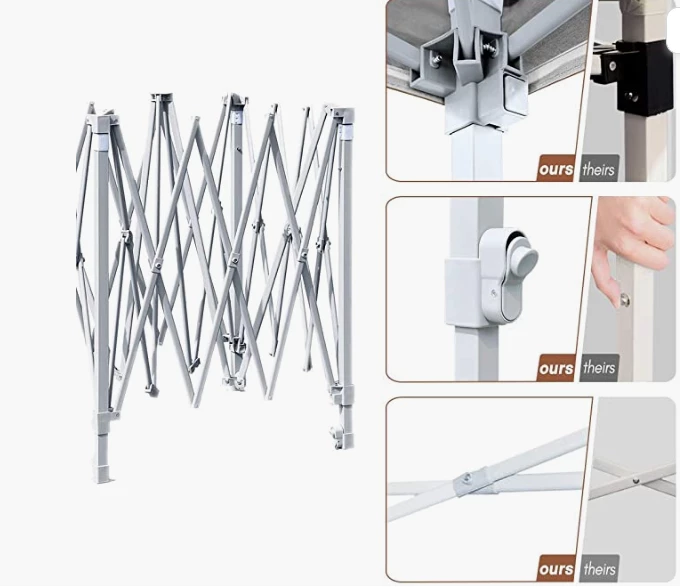 ours theirs

ours theirs

ours theirs